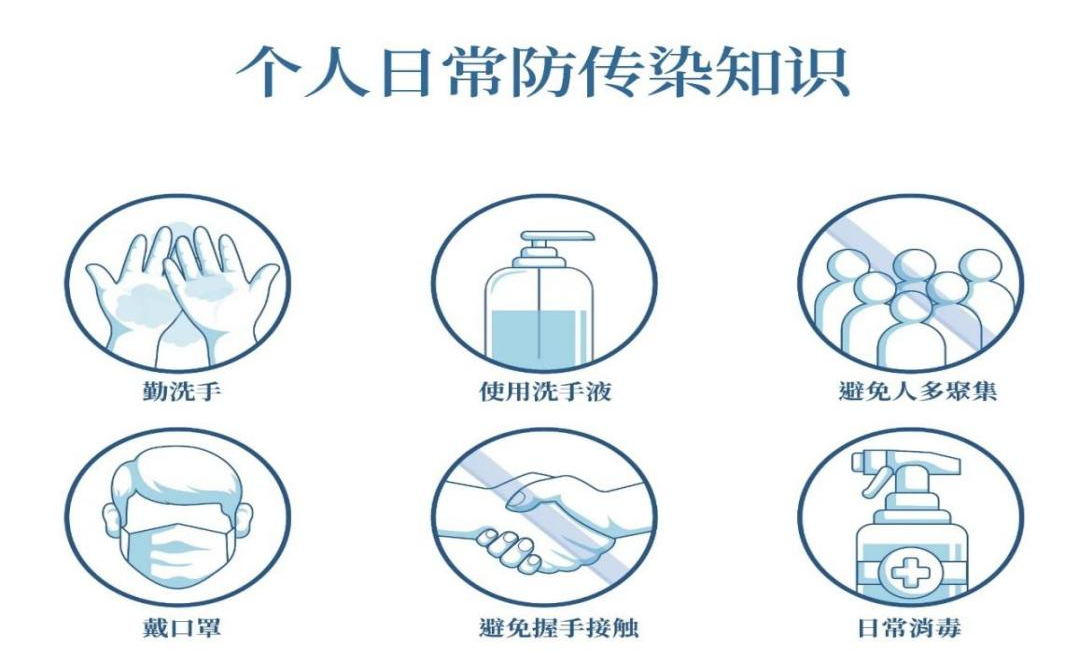 个人日常防传染知识

勤洗手

使用洗手液

避免人多聚集

戴口罩

避免握手接触

日常消毒